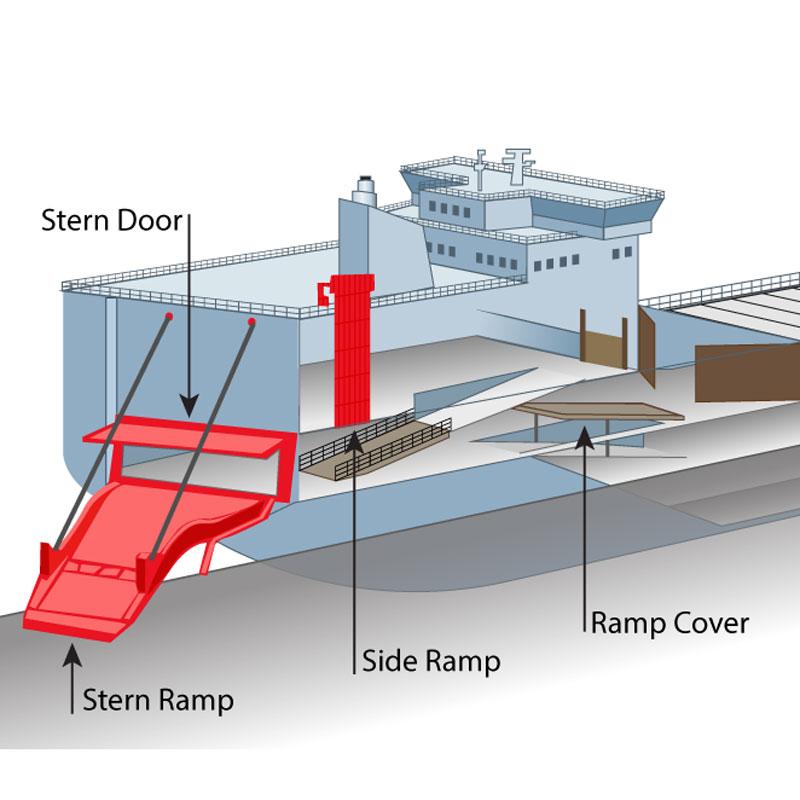 Stern Door

Ramp Cover

Side Ramp

Stern Ramp